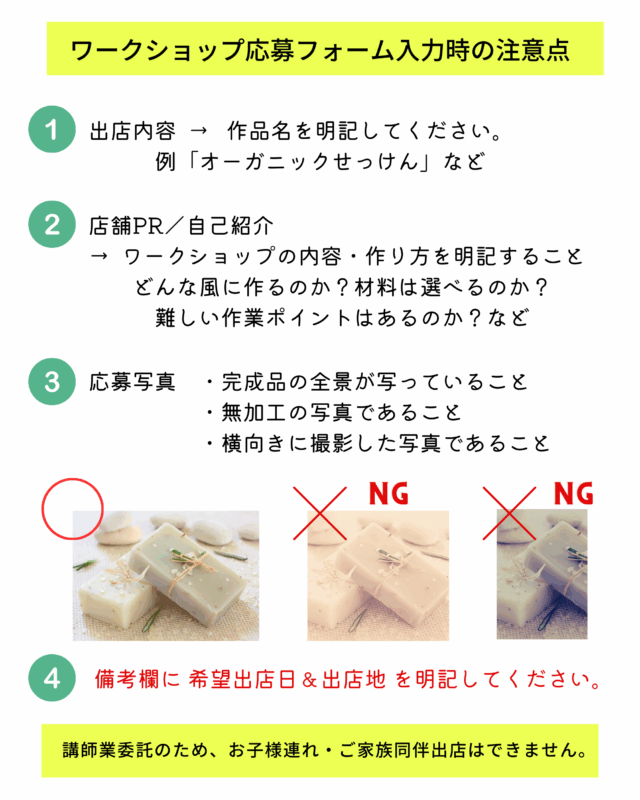 ワークショップ応募フォーム入力時の注意点

1 出店内容 → 作品名を明記してください。
例「オーガニックせっけん」など

2 店舗PR／自己紹介
→ ワークショップの内容・作り方を明記すること
どんな風に作るのか？材料は選べるのか？
難しい作業ポイントはあるのか？など

3 応募写真 ・完成品の全景が写っていること
・無加工の写真であること
・横向きに撮影した写真であること

NG NG

4 備考欄に 希望出店日＆出店地 を明記してください。

講師業委託のため、お子様連れ・ご家族同伴出店はできません。