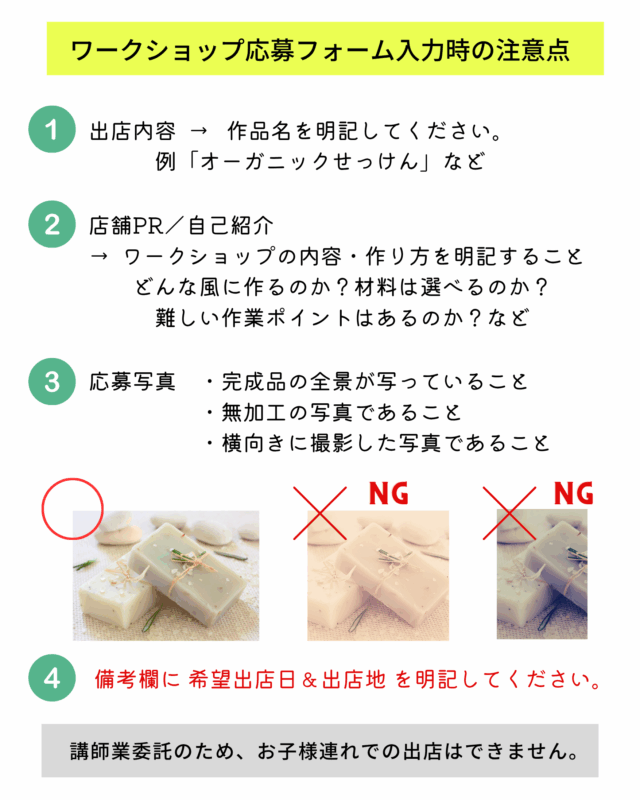 ワークショップ応募フォーム入力時の注意点

1 出店内容 → 作品名を明記してください。
例「オーガニックせっけん」など

2 店舗PR／自己紹介
→ ワークショップの内容・作り方を明記すること
どんな風に作るのか？材料は選べるのか？
難しい作業ポイントはあるのか？など

3 応募写真 ・完成品の全景が写っていること
・無加工の写真であること
・横向きに撮影した写真であること

NG NG

4 備考欄に 希望出店日＆出店地 を明記してください。

講師業委託のため、お子様連れでの出店はできません。